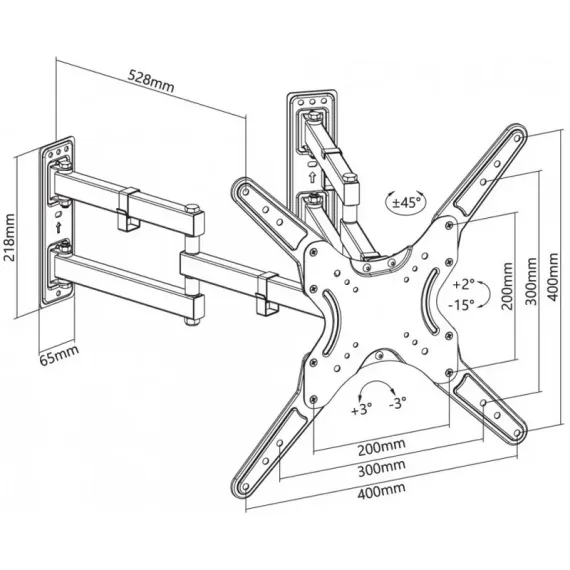 528mm

218mm

65mm

±45°

+2°
-15°

200mm

300mm

400mm

+3° -3°

200mm

300mm

400mm