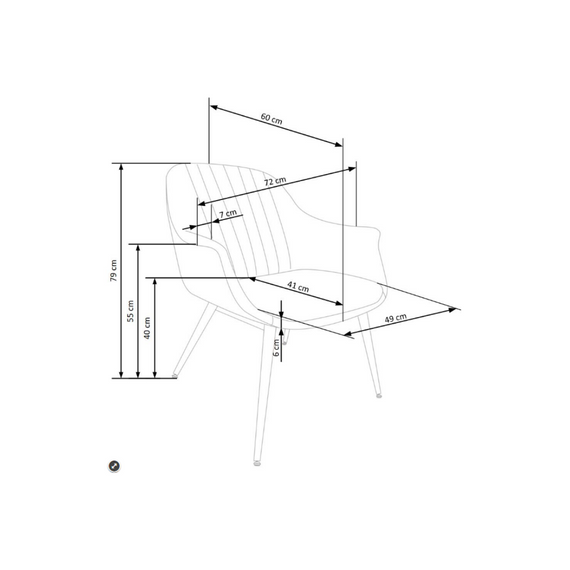 60 cm
72 cm
7 cm
79 cm
55 cm
40 cm
41 cm
49 cm
6 cm