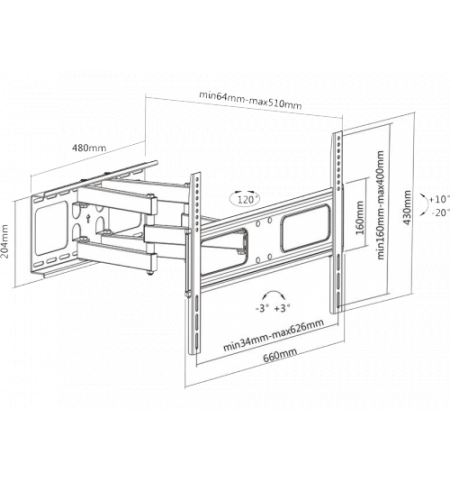 min64mm-max510mm

480mm

204mm

120°

160mm

min160mm-max400mm

430mm

+10°
-20°

-3° +3°

min34mm-max626mm

660mm