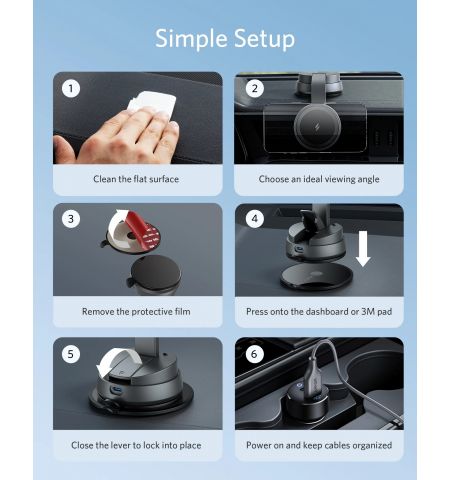 Simple Setup

1

Clean the flat surface

2

Choose an ideal viewing angle

3

Remove the protective film

4

Press onto the dashboard or 3M pad

5

Close the lever to lock into place

6

Power on and keep cables organized