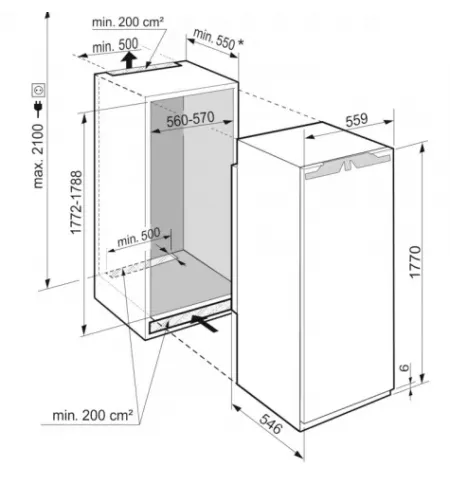 min. 200 cm²
min. 500
min. 550 *
max. 2100
560-570
559
1772-1788
min. 500
1770
6
min. 200 cm²
546