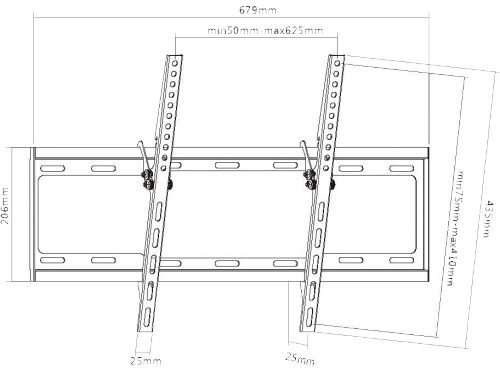 679mm

min50mm-max625mm

206mm

min75mm-max410mm

435mm

25mm

25mm