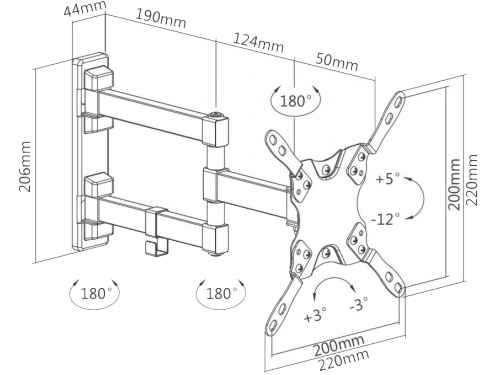 44mm
190mm
124mm
50mm
180°
206mm
+5°
-12°
200mm
220mm
180°
180°
+3°
-3°
200mm
220mm