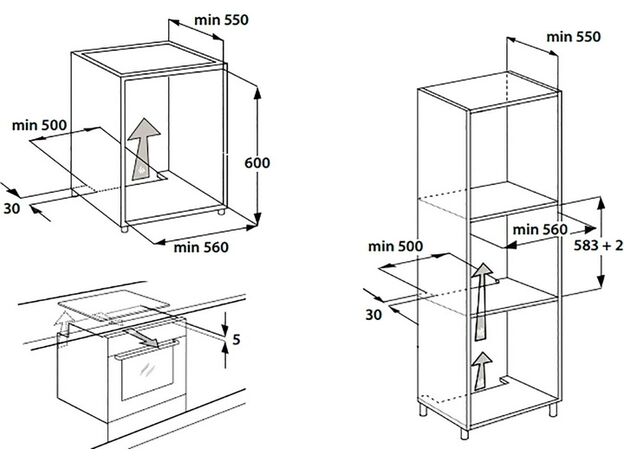 min 550

min 500

600

30

min 560

5

min 550

min 560

583 + 2

min 500

30