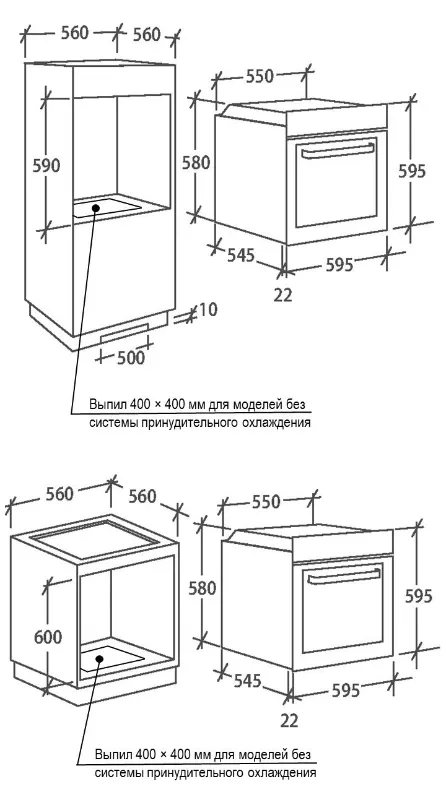 560
560
590
10
500
550
580
595
545
595
22

Выпил 400 × 400 мм для моделей без системы принудительного охлаждения

560
560
600
550
580
595
545
595
22

Выпил 400 × 400 мм для моделей без системы принудительного охлаждения