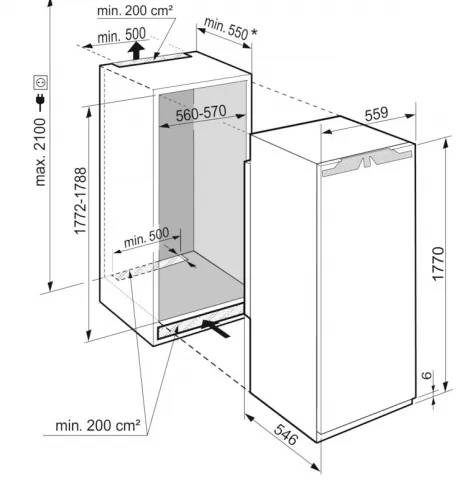 min. 200 cm²
min. 500
min. 550 *
max. 2100
560-570
559
1772-1788
min. 500
1770
6
min. 200 cm²
546